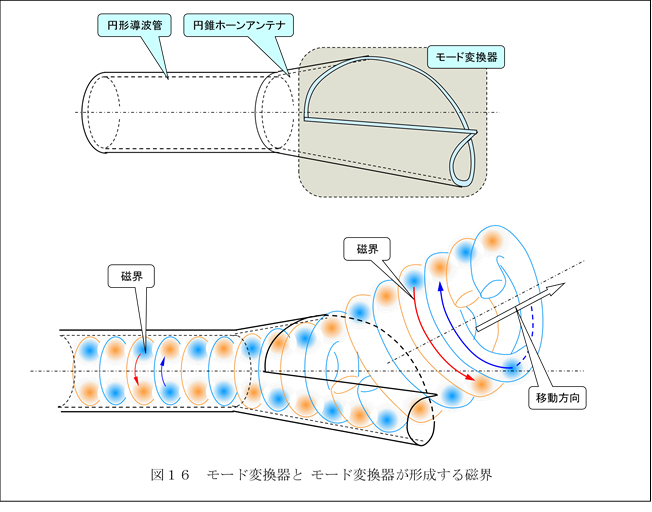 円形導波管

円錐ホーンアンテナ

モード変換器

磁界

磁界

移動方向

図１６　モード変換器と モード変換器が形成する磁界